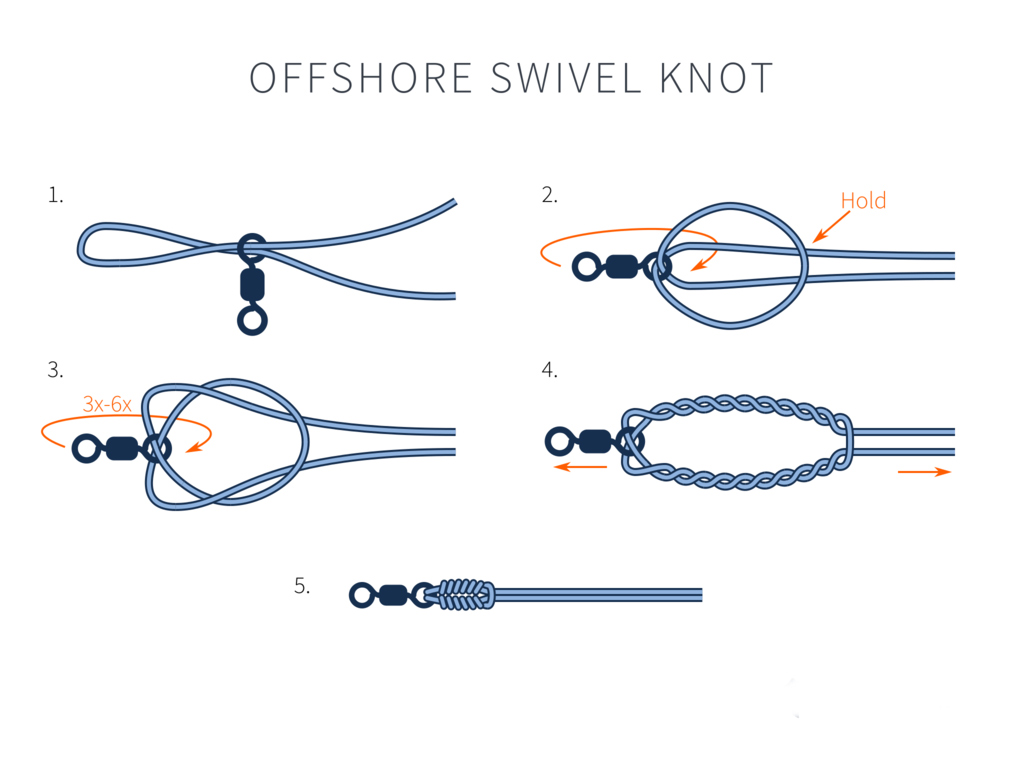 OFFSHORE SWIVEL KNOT

1.

2.

Hold

3.

3x-6x

4.

5.