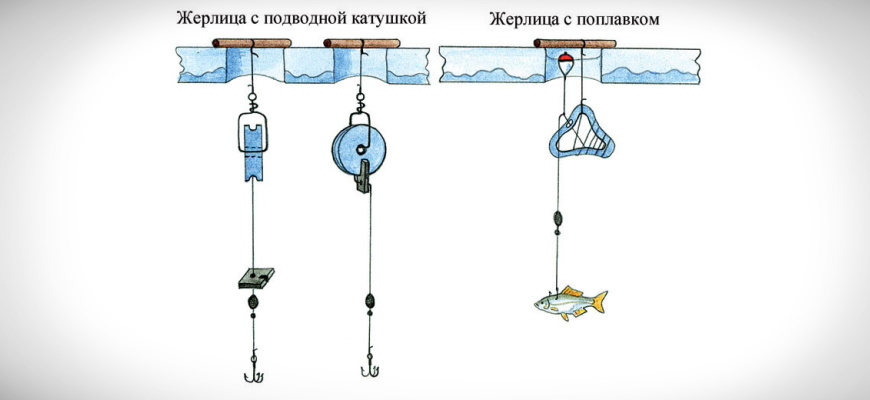 Жерлица с подводной катушкой

Жерлица с поплавком