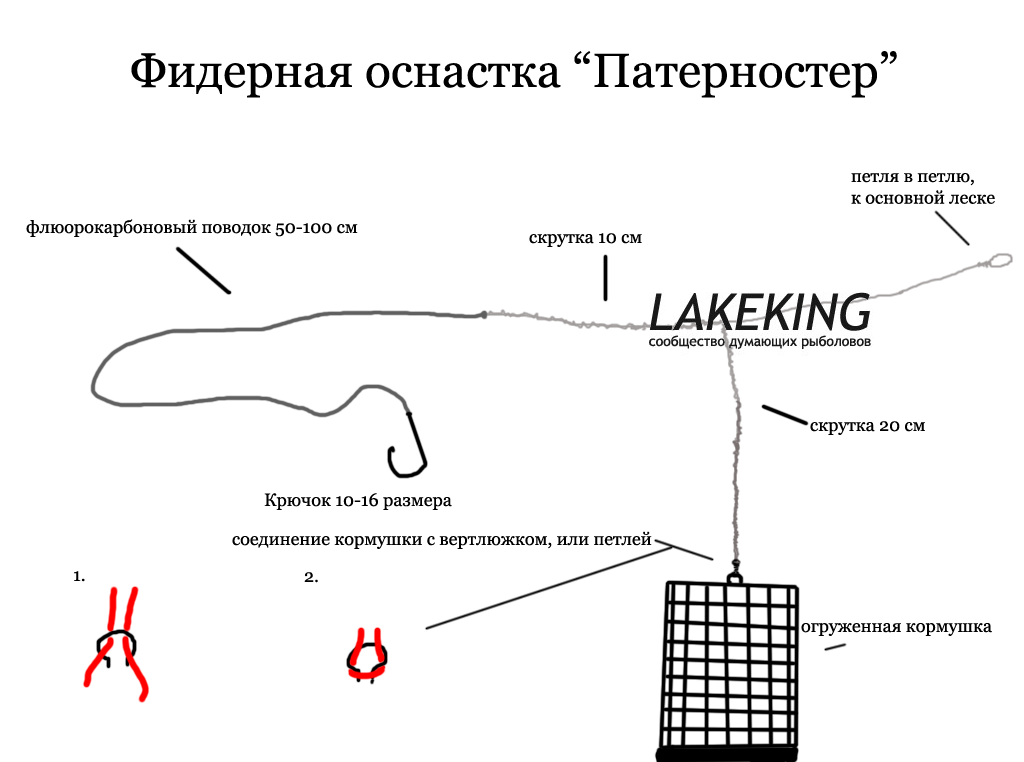 Фидерная оснастка “Патерностер”

петля в петлю, к основной леске

флюорокарбоновый поводок 50-100 см

скрутка 10 см

LAKEKING
сообщество думающих рыболовов

скрутка 20 см

Крючок 10-16 размера

соединение кормушки с вертлюжком, или петлей

1.

2.

огруженная кормушка